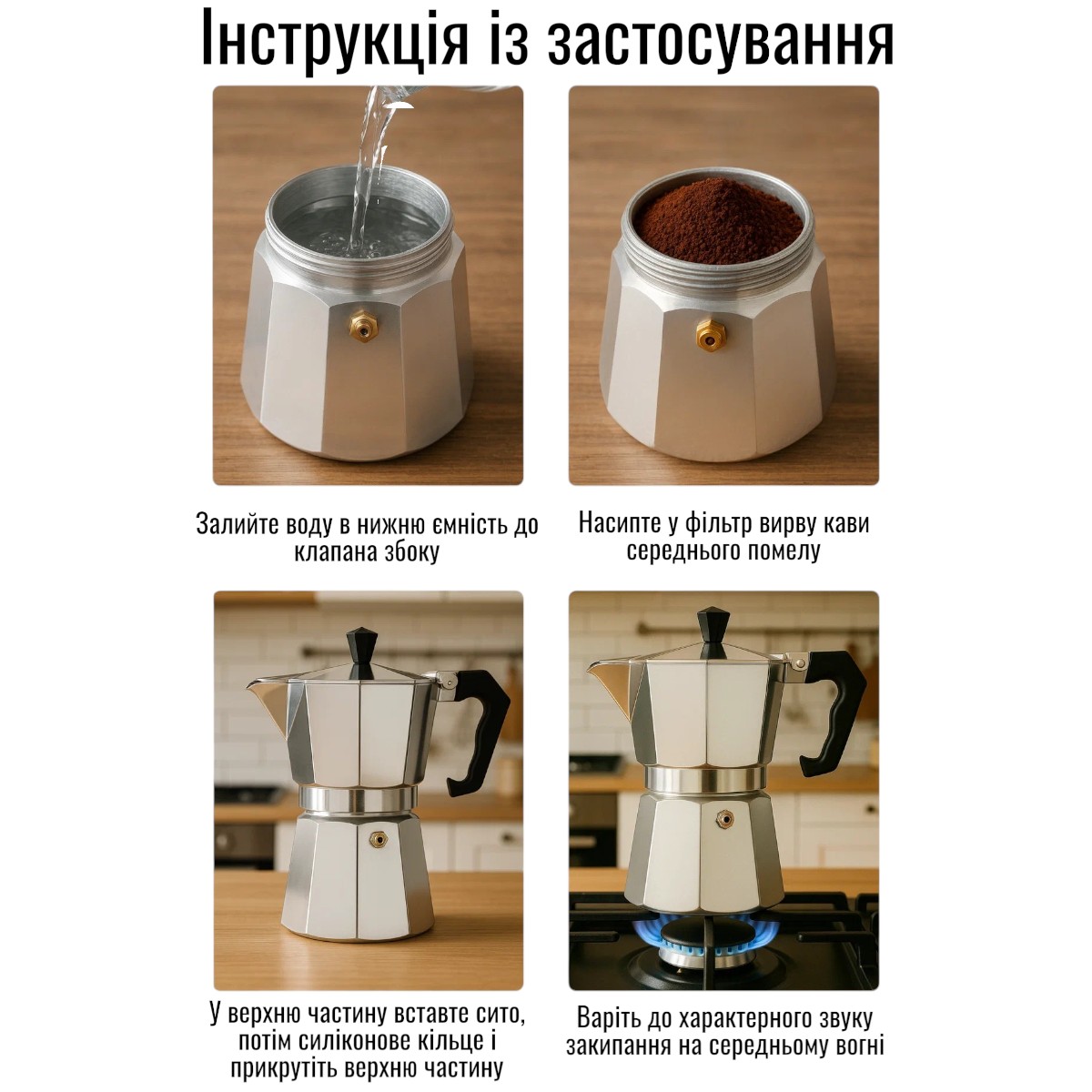 Інструкція із застосування

Залийте воду в нижню ємність до клапана збоку

Насипте у фільтр вирву кави середнього помелу

У верхню частину вставте сито, потім силіконове кільце і прикрутіть верхню частину

Варіть до характерного звуку закипання на середньому вогні