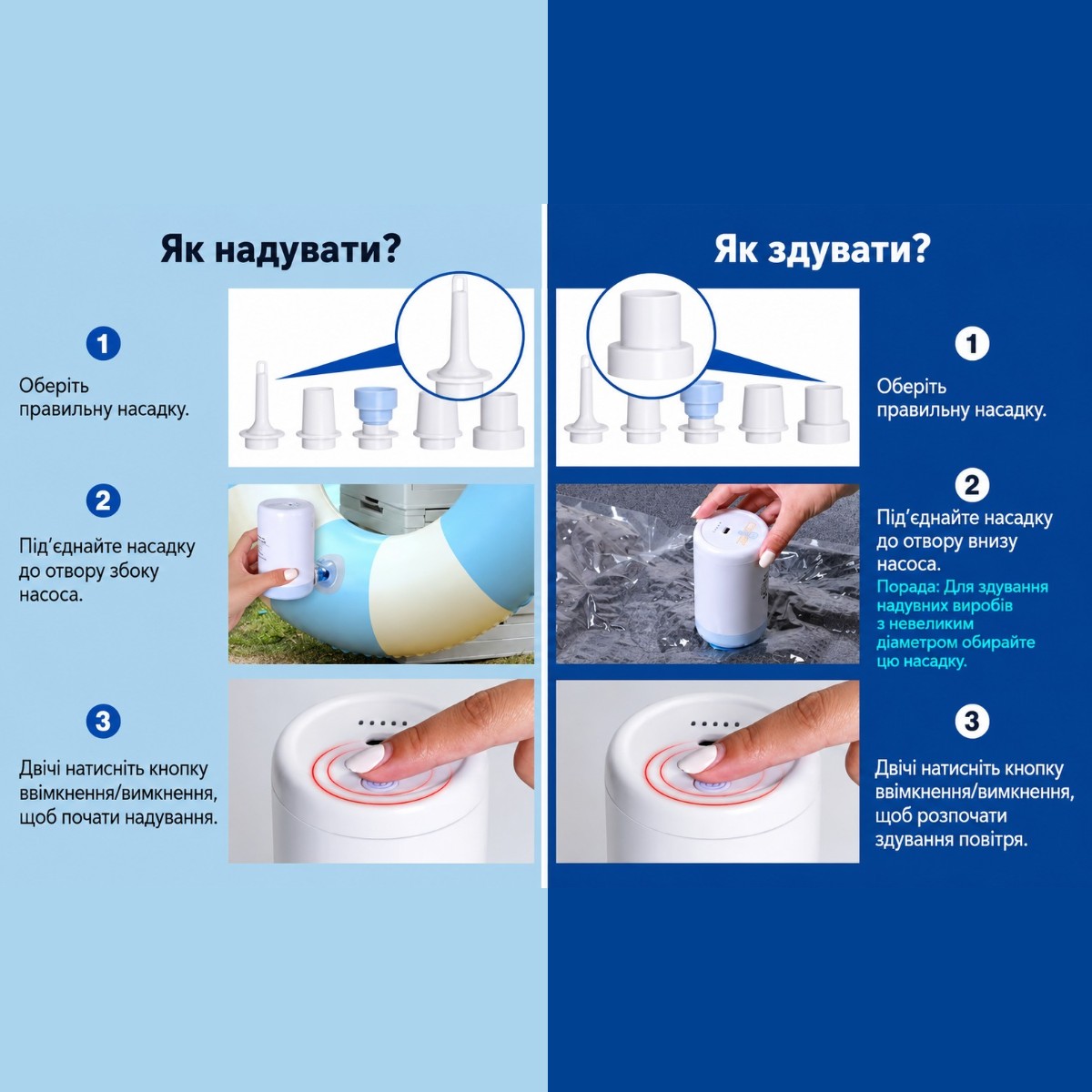 Як надувати?

1
Оберіть правильну насадку.

2
Під'єднайте насадку до отвору збоку насоса.

3
Двічі натисніть кнопку ввімкнення/вимкнення, щоб почати надування.

Як здувати?

1
Оберіть правильну насадку.

2
Під'єднайте насадку до отвору внизу насоса.
Порада: Для здування надувних виробів з невеликим діаметром обирайте цю насадку.

3
Двічі натисніть кнопку ввімкнення/вимкнення, щоб розпочати здування повітря.