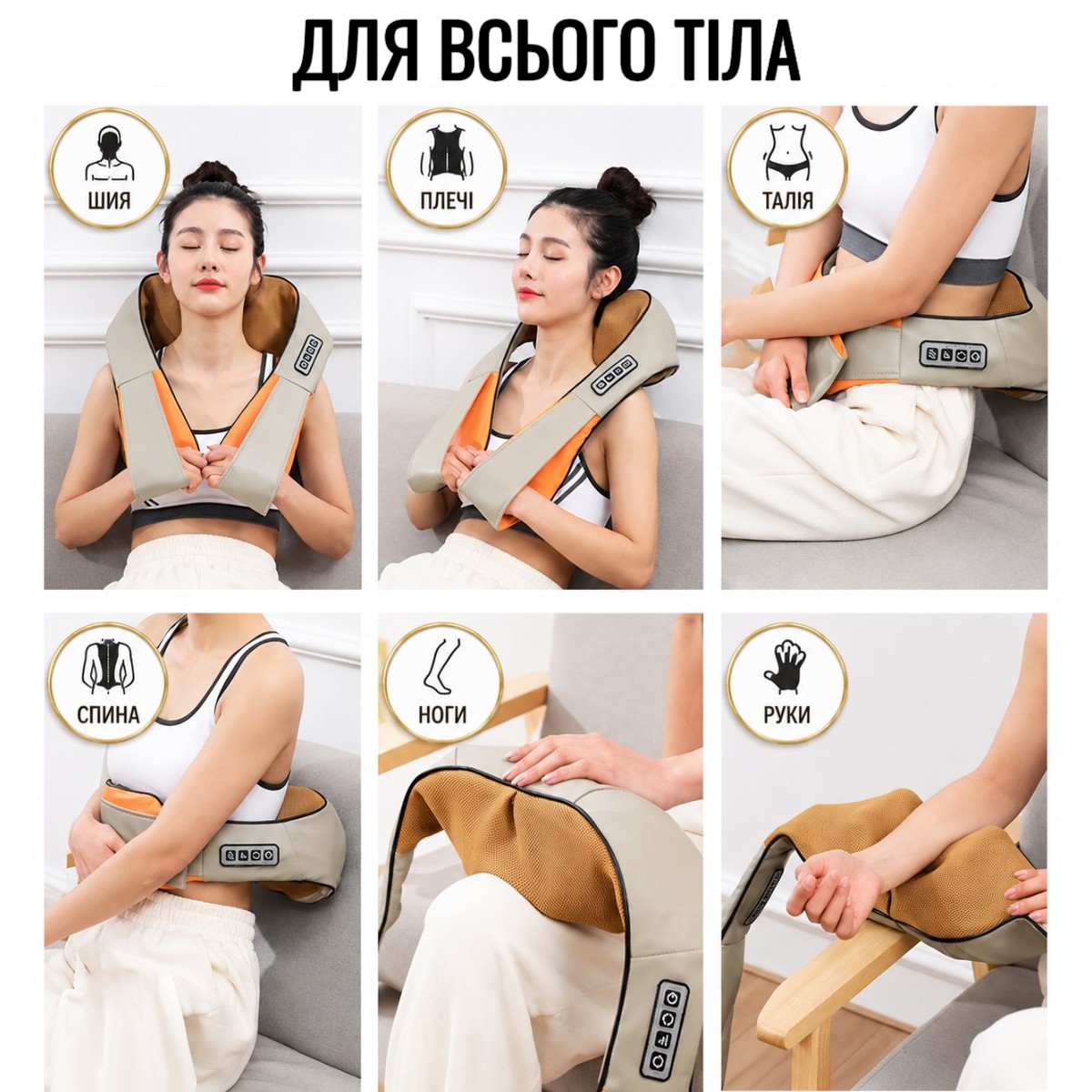 ДЛЯ ВСЬОГО ТІЛА

ШИЯ

ПЛЕЧІ

ТАЛІЯ

СПИНА

НОГИ

РУКИ