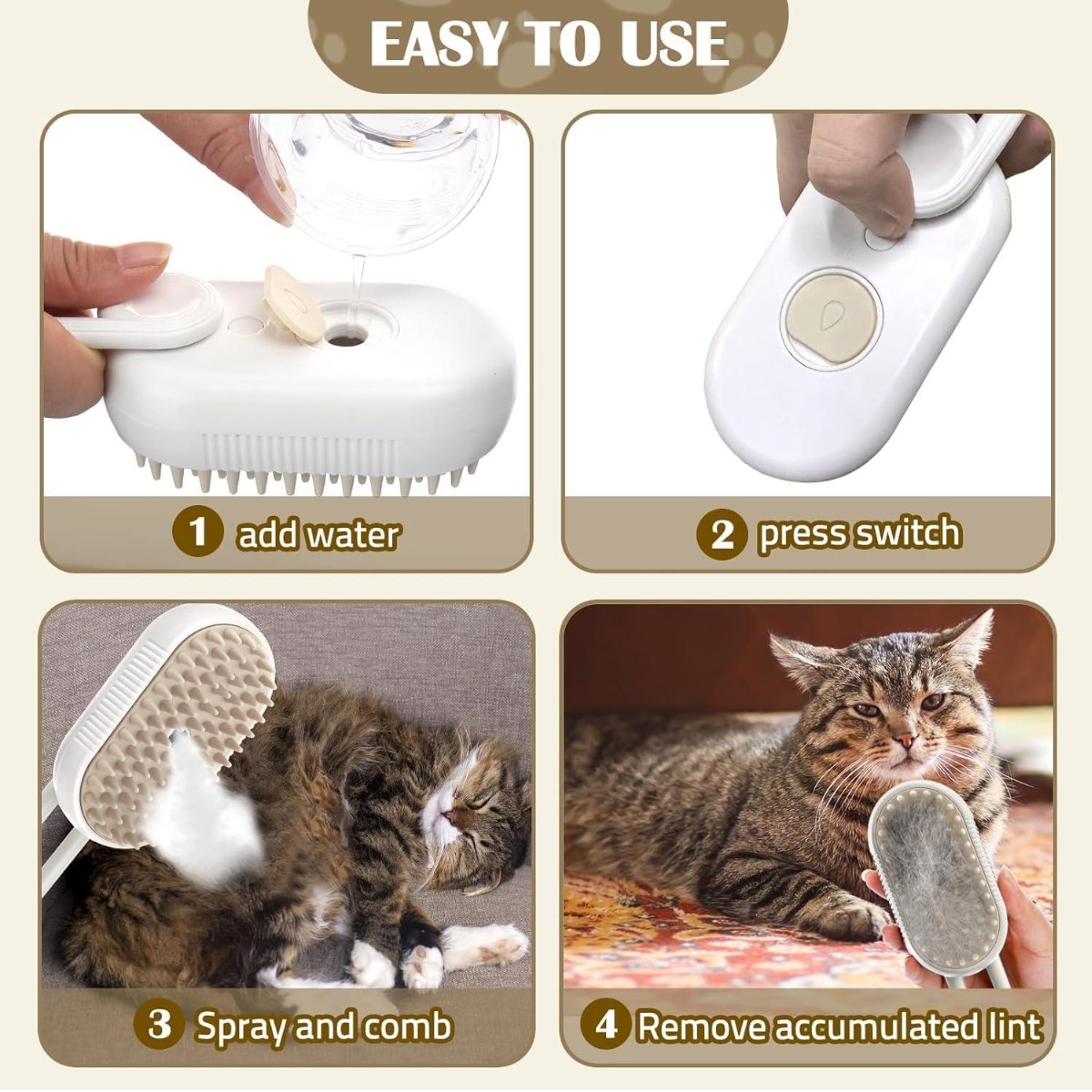 EASY TO USE

1 add water

2 press switch

3 Spray and comb

4 Remove accumulated lint