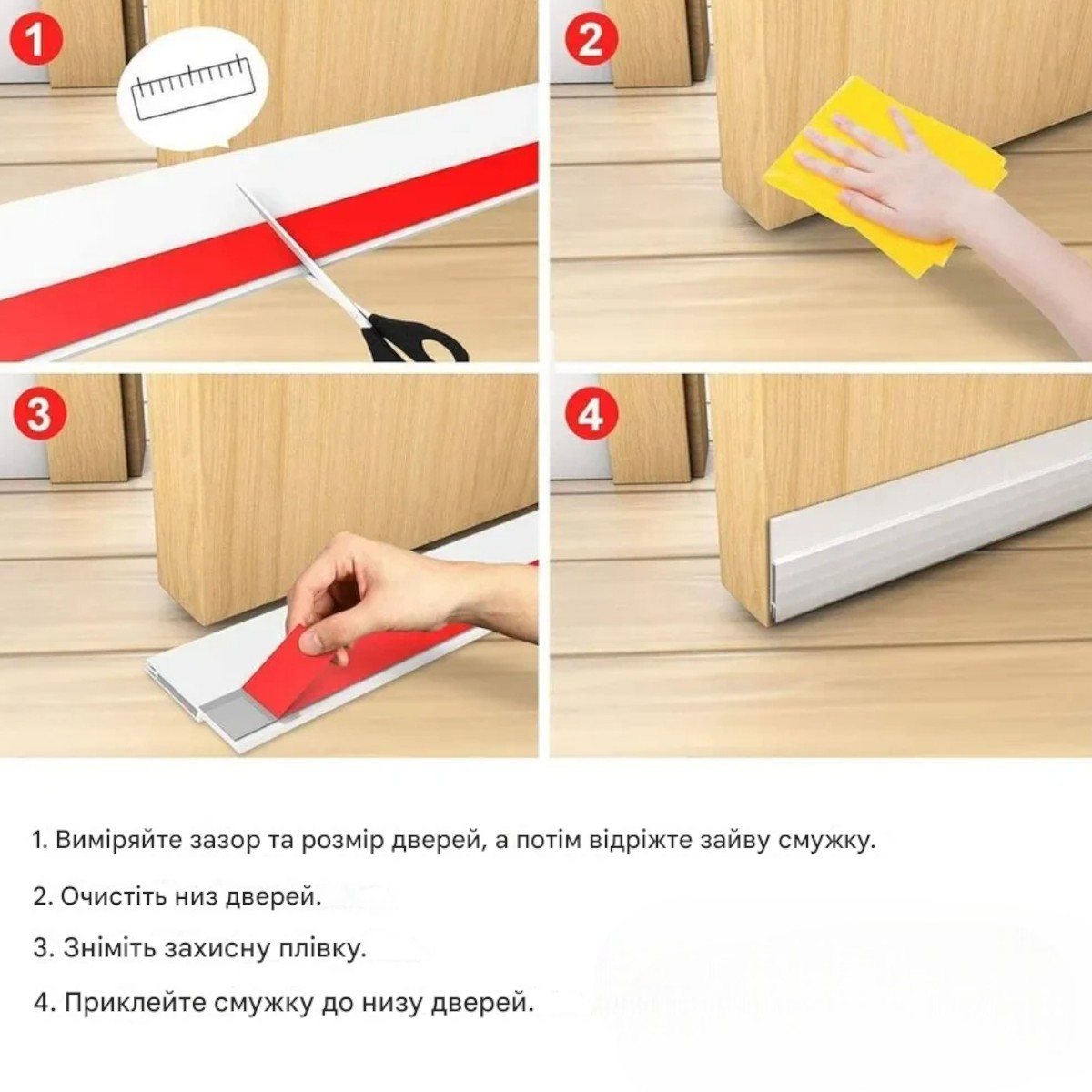 1

2

3

4

1. Виміряйте зазор та розмір дверей, а потім відріжте зайву смужку.

2. Очистіть низ дверей.

3. Зніміть захисну плівку.

4. Приклейте смужку до низу дверей.