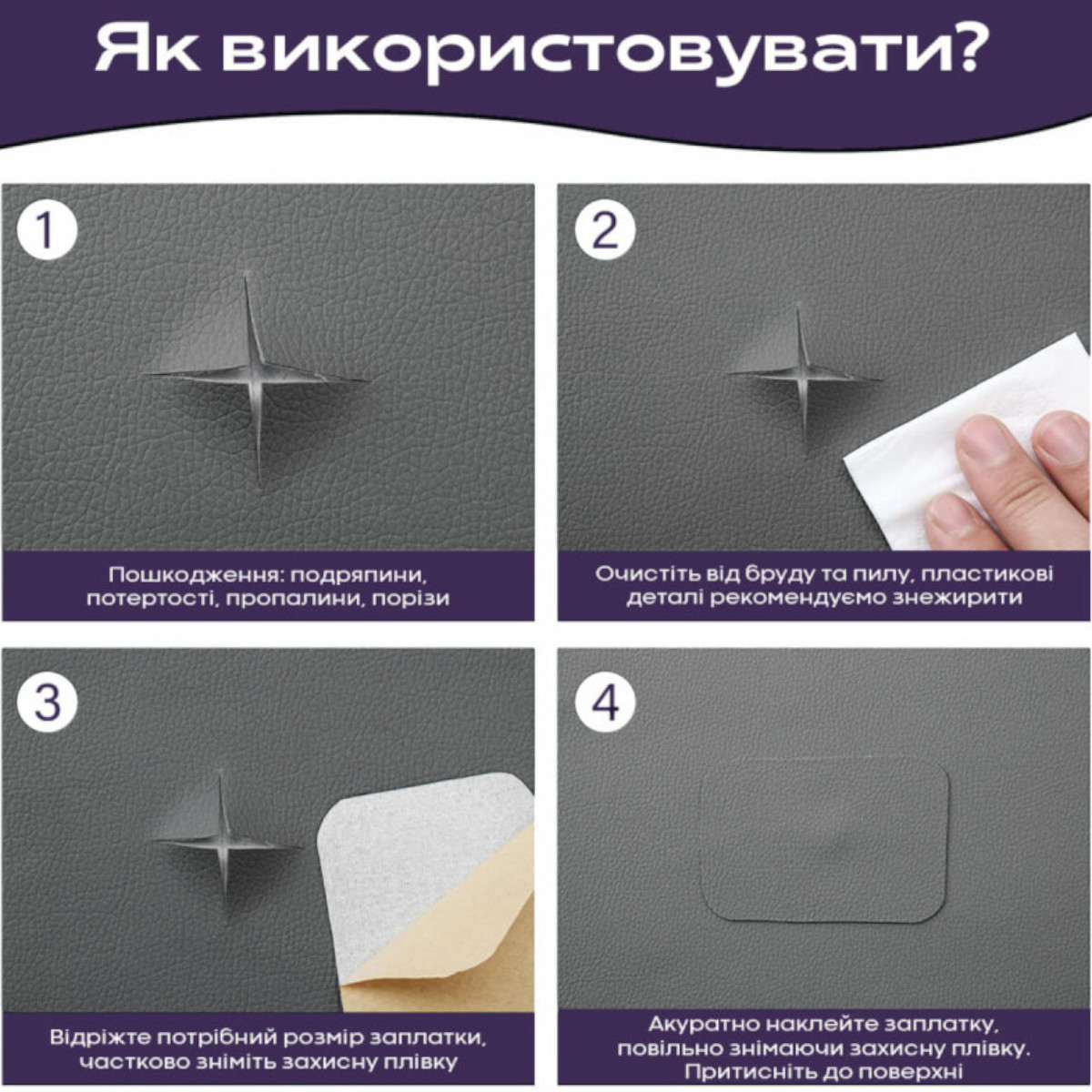 Як використовувати?

1

Пошкодження: подряпини, потертості, пропалини, порізи

2

Очистіть від бруду та пилу, пластикові деталі рекомендуємо знежирити

3

Відріжте потрібний розмір заплатки, частково зніміть захисну плівку

4

Акуратно наклейте заплатку, повільно знімаючи захисну плівку. Притисніть до поверхні