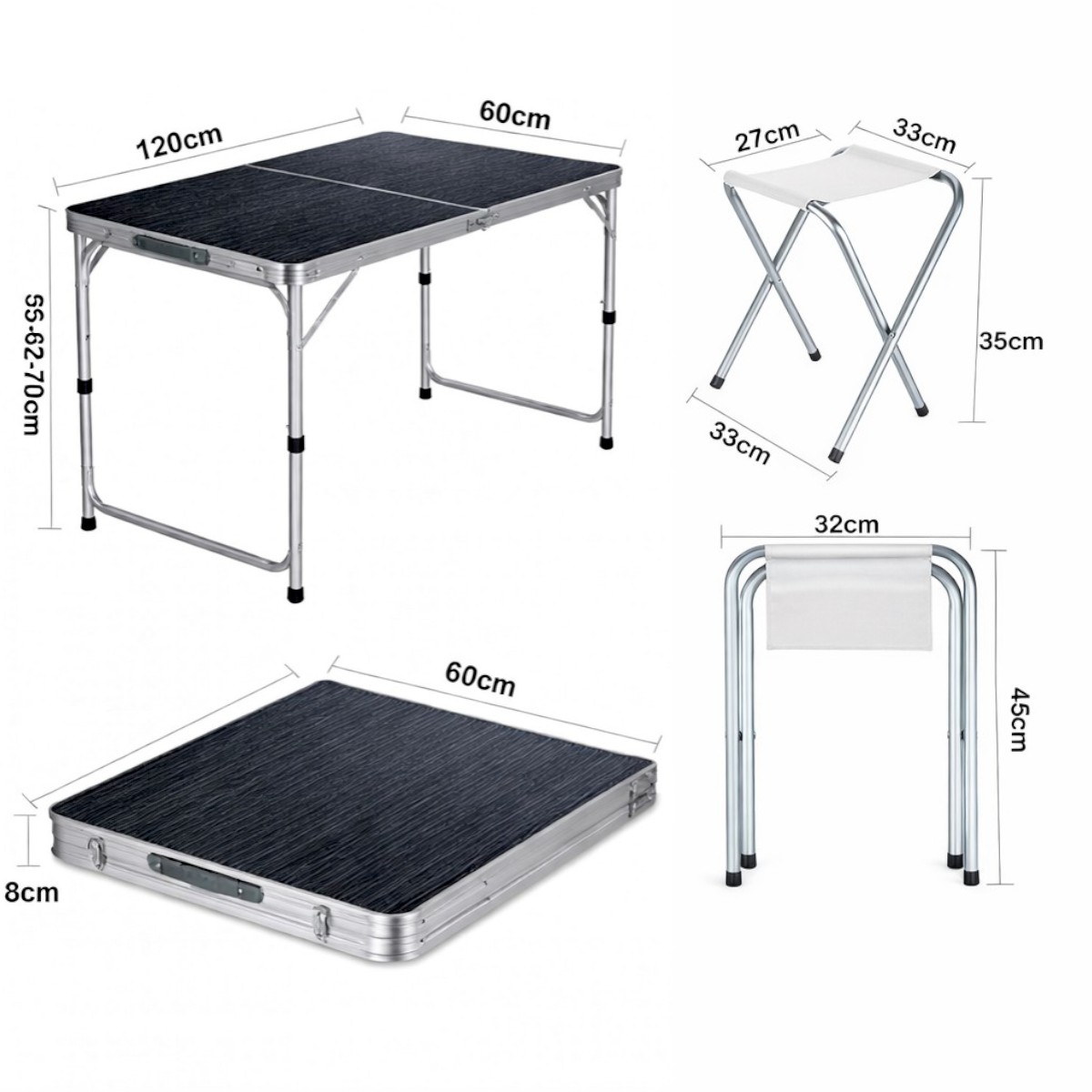 120cm
60cm
55-62-70cm
27cm
33cm
35cm
33cm
32cm
45cm
60cm
8cm