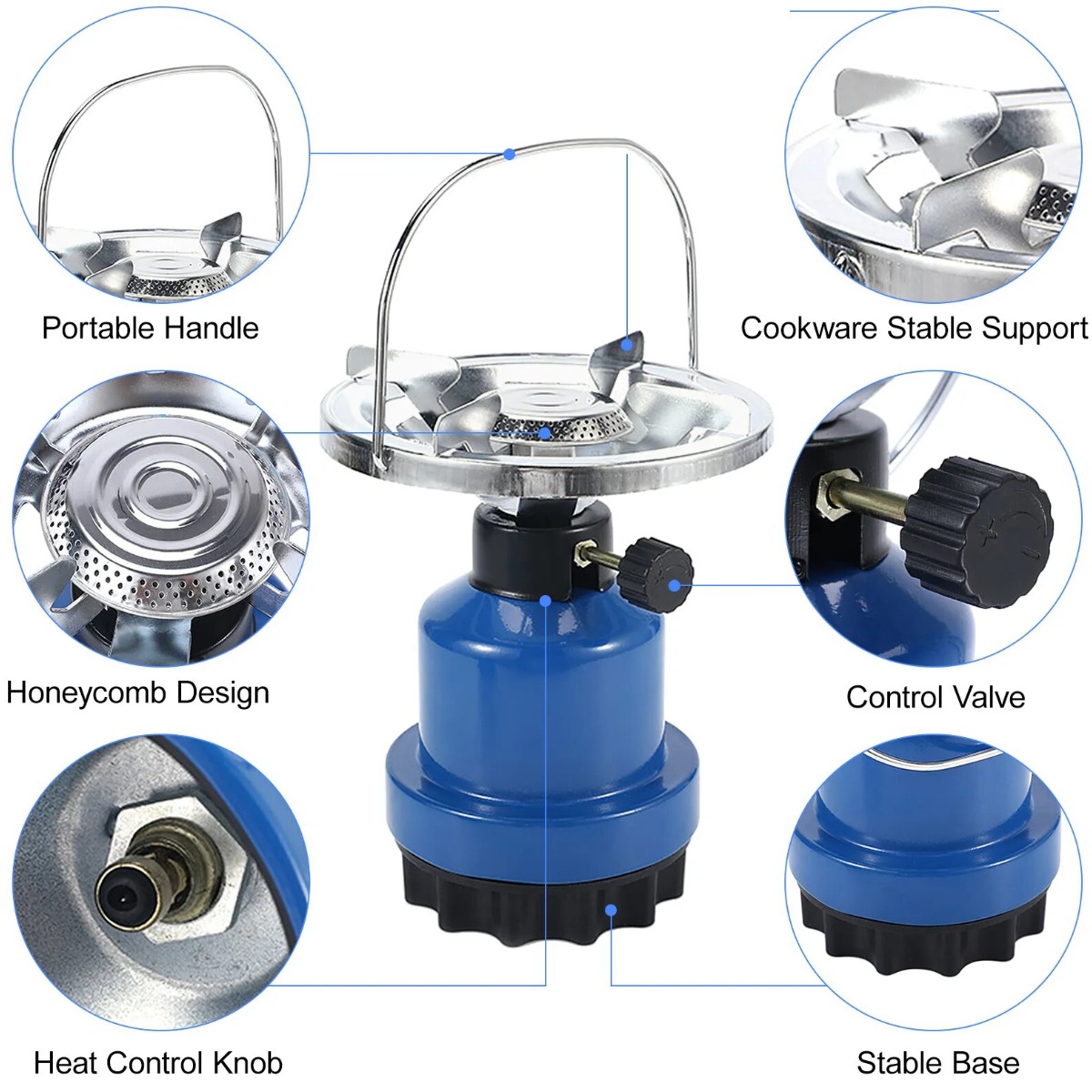 Portable Handle

Cookware Stable Support

Honeycomb Design

Control Valve

Heat Control Knob

Stable Base