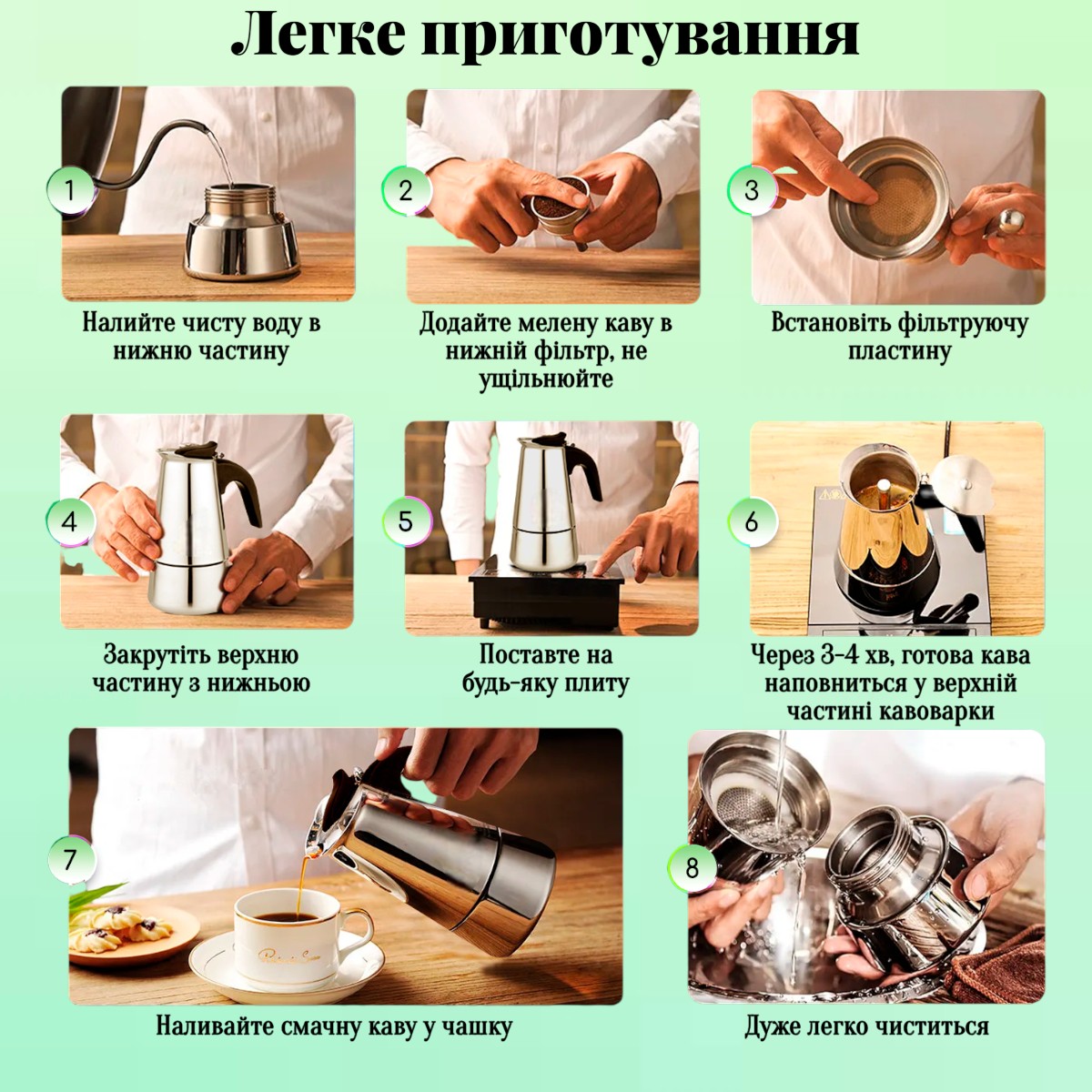 Легке приготування

1

Налийте чисту воду в нижню частину

2

Додайте мелену каву в нижній фільтр, не ущільнюйте

3

Встановіть фільтруючу пластину

4

Закрутіть верхню частину з нижньою

5

Поставте на будь-яку плиту

6

Через 3-4 хв, готова кава наповниться у верхній частині кавоварки

7

Наливайте смачну каву у чашку

8

Дуже легко чиститься