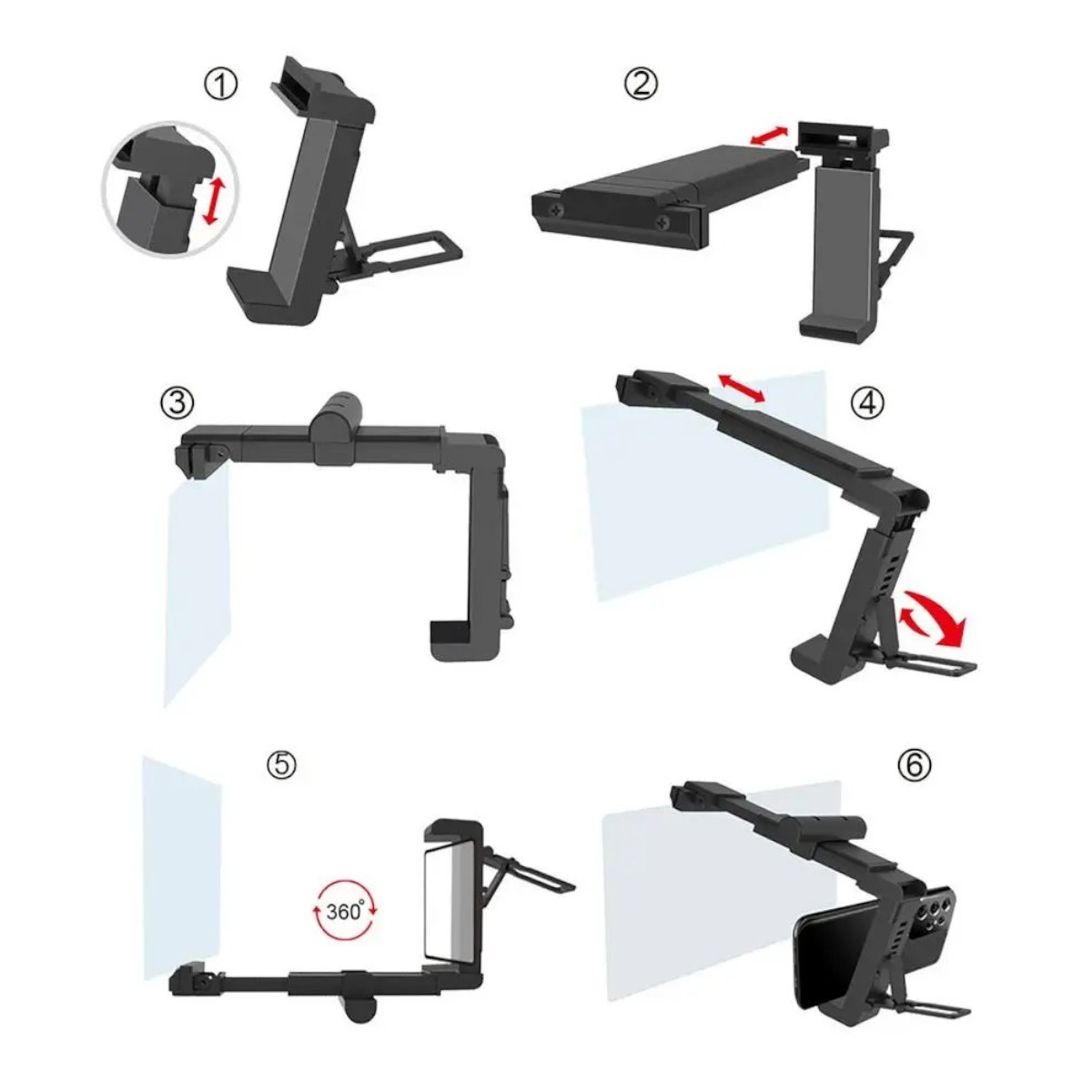 ①

②

③

④

⑤

360°

⑥