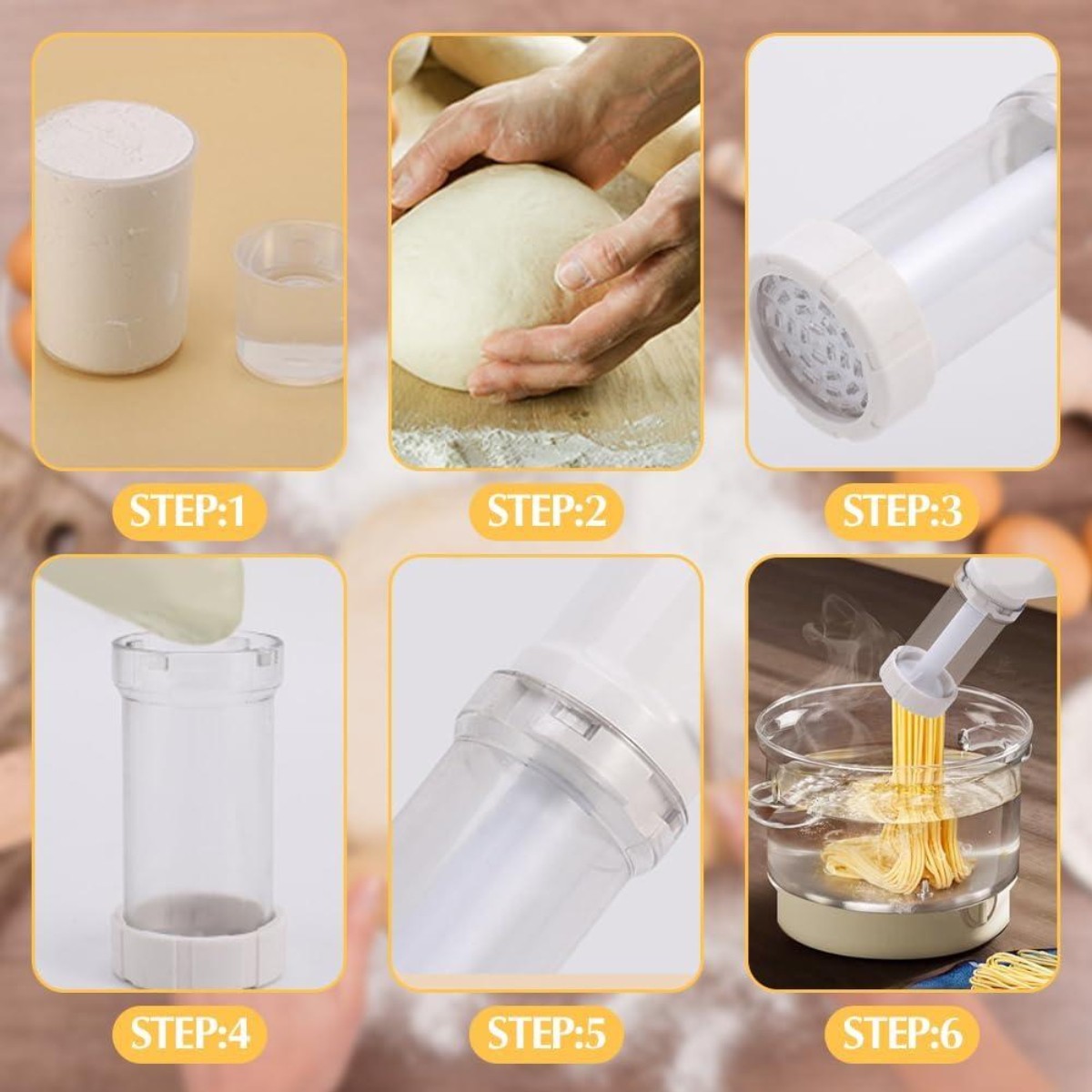 STEP:1

STEP:2

STEP:3

STEP:4

STEP:5

STEP:6