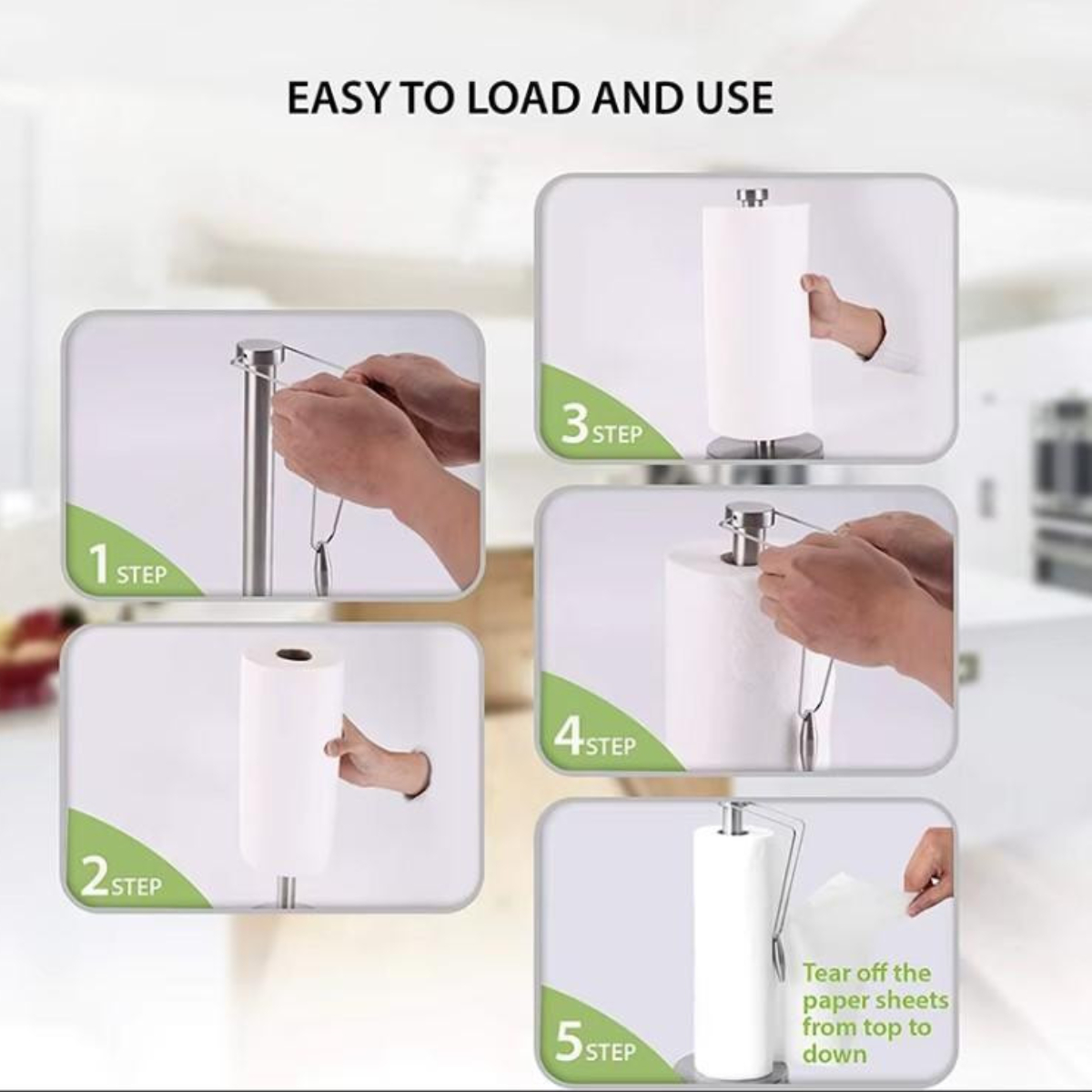 EASY TO LOAD AND USE

1 STEP

2 STEP

3 STEP

4 STEP

5 STEP

Tear off the paper sheets from top to down