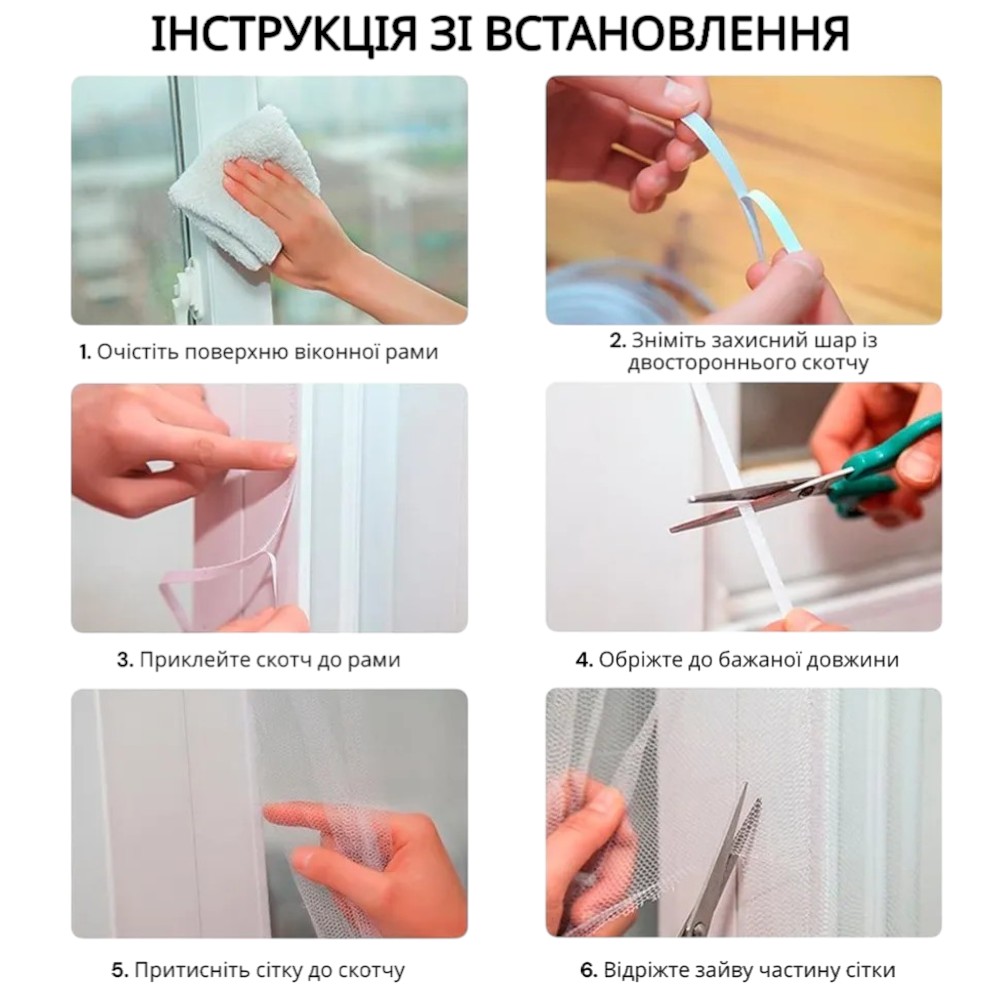 ІНСТРУКЦІЯ ЗІ ВСТАНОВЛЕННЯ

1. Очістіть поверхню віконної рами

2. Зніміть захисний шар із двостороннього скотчу

3. Приклейте скотч до рами

4. Обріжте до бажаної довжини

5. Притисніть сітку до скотчу

6. Відріжте зайву частину сітки