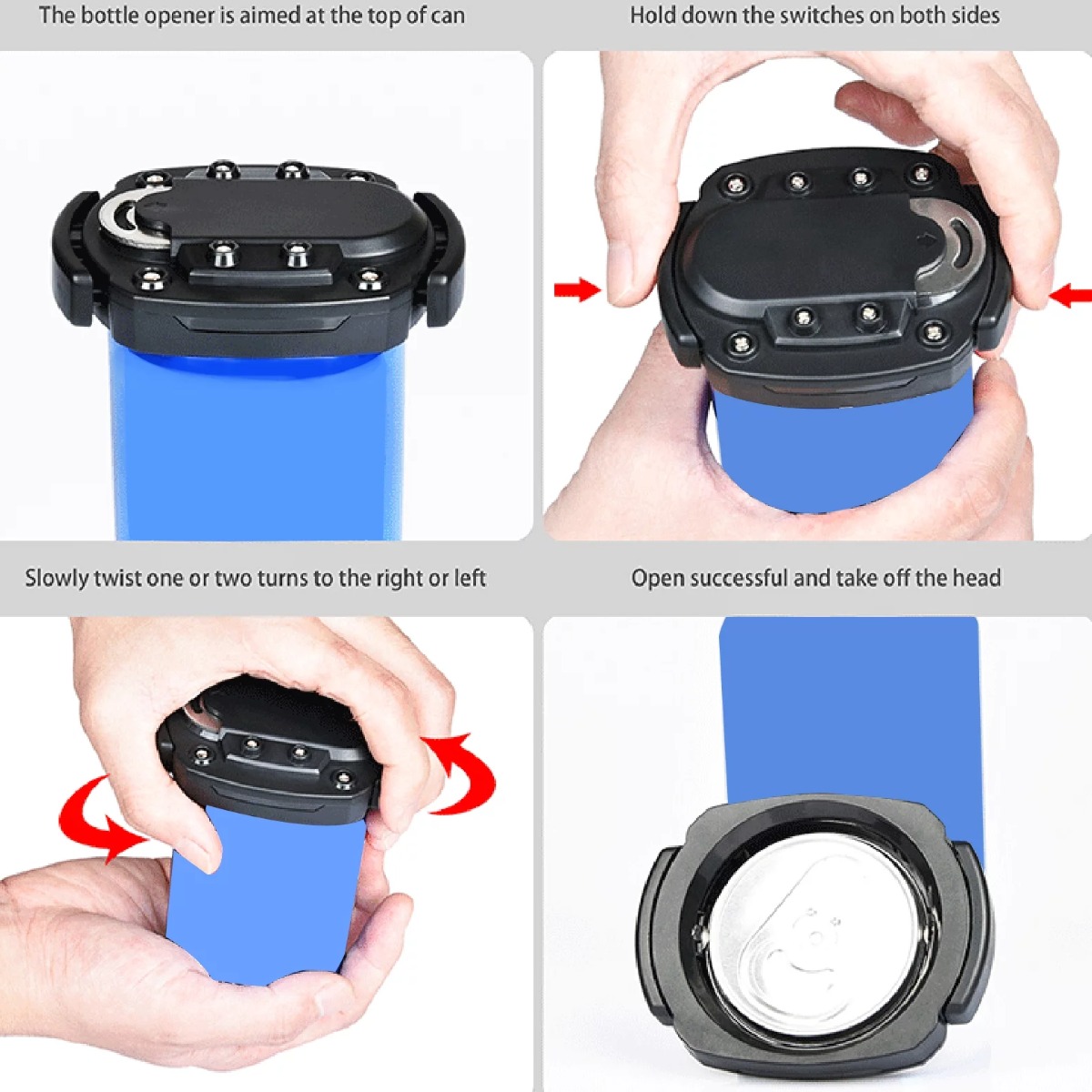 The bottle opener is aimed at the top of can

Hold down the switches on both sides

Slowly twist one or two turns to the right or left

Open successful and take off the head